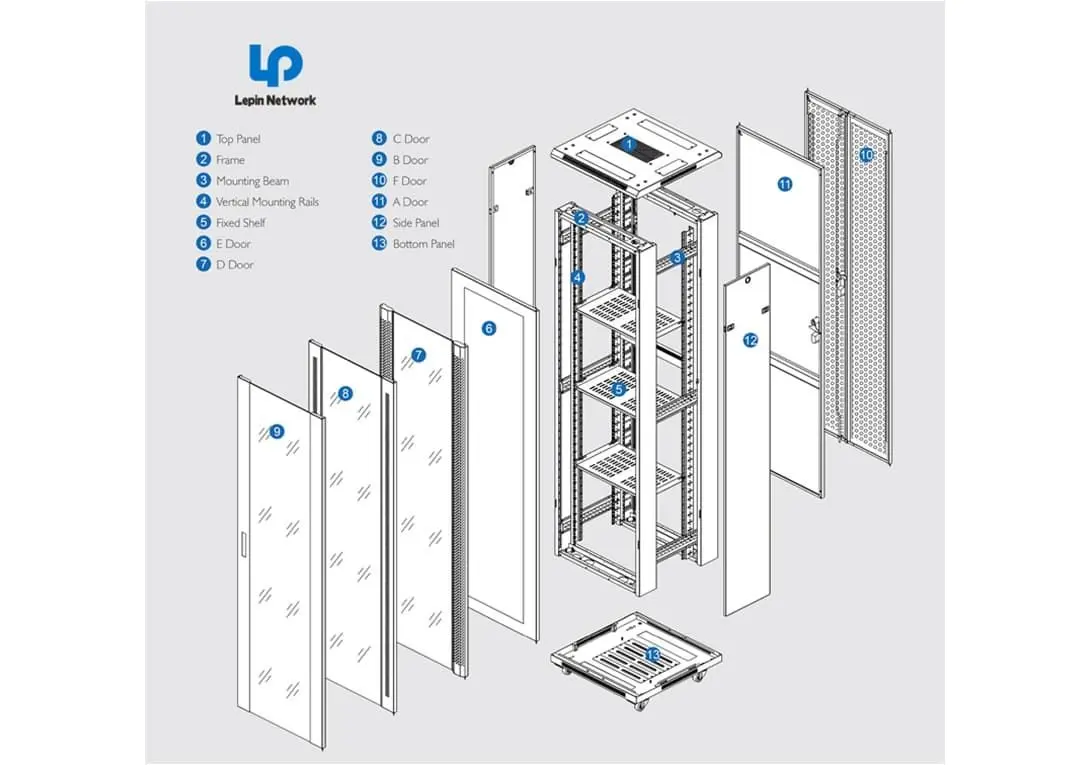 LP
Lepin Network

1 Top Panel
2 Frame
3 Mounting Beam
4 Vertical Mounting Rails
5 Fixed Shelf
6 E Door
7 D Door

8 C Door
9 B Door
10 F Door
11 A Door
12 Side Panel
13 Bottom Panel

1
2
3
4
5
6
7
8
9
10
11
12
13