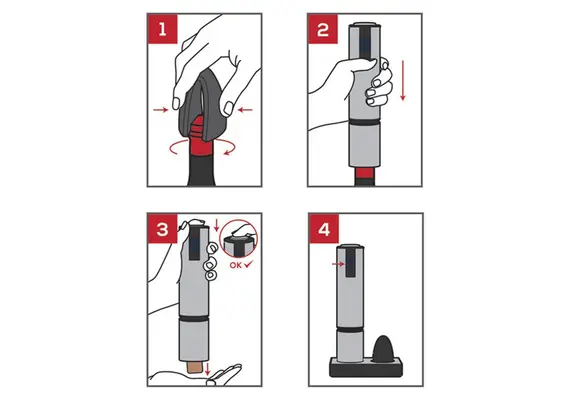 1

2

3

OK ✓

4